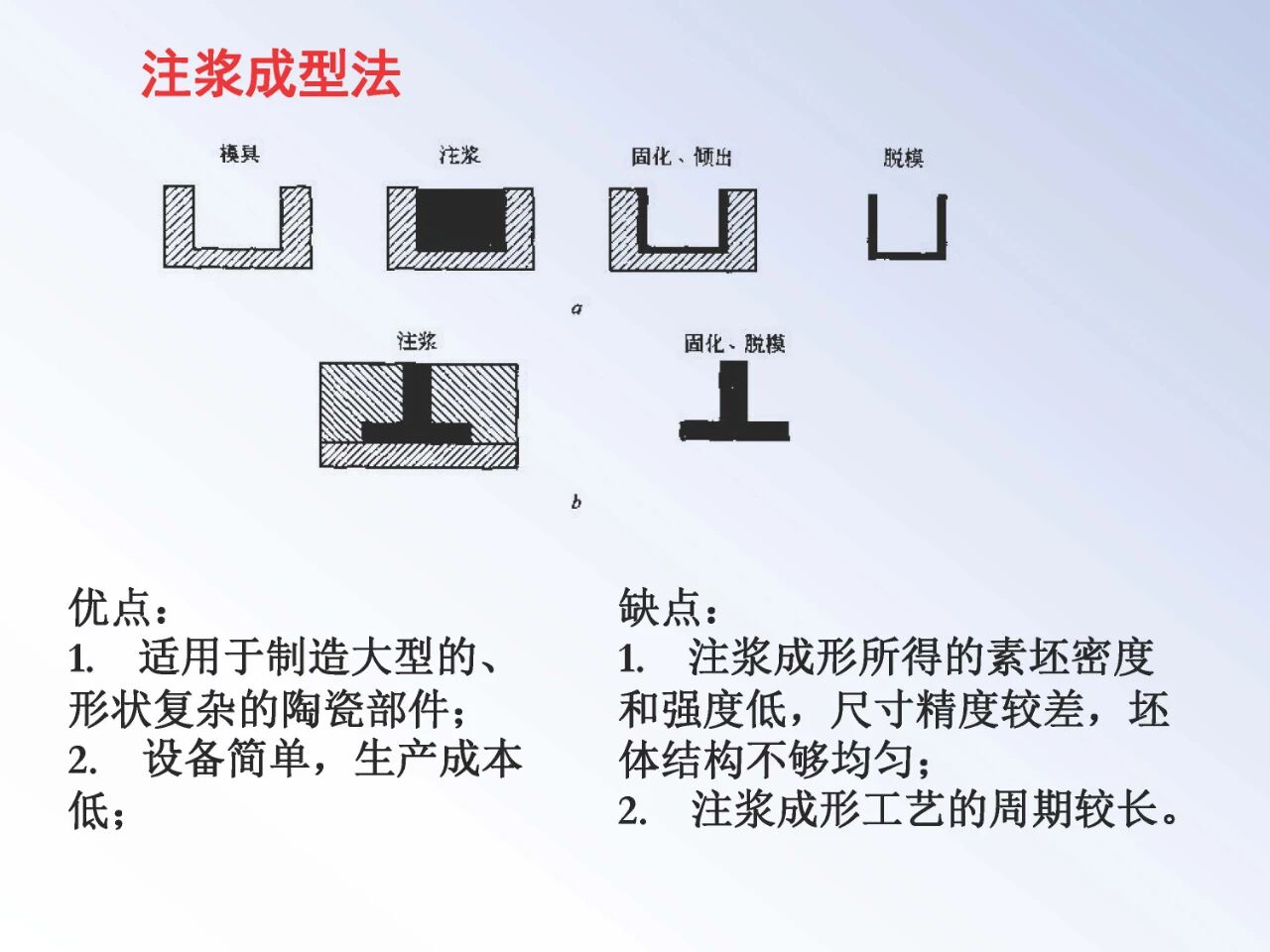 注浆成型法

模具

注浆

固化、倾出

脱模

a

注浆

固化、脱模

b

优点：
1. 适用于制造大型的、形状复杂的陶瓷部件；
2. 设备简单，生产成本低；

缺点：
1. 注浆成形所得的素坯密度和强度低，尺寸精度较差，坯体结构不够均匀；
2. 注浆成形工艺的周期较长。